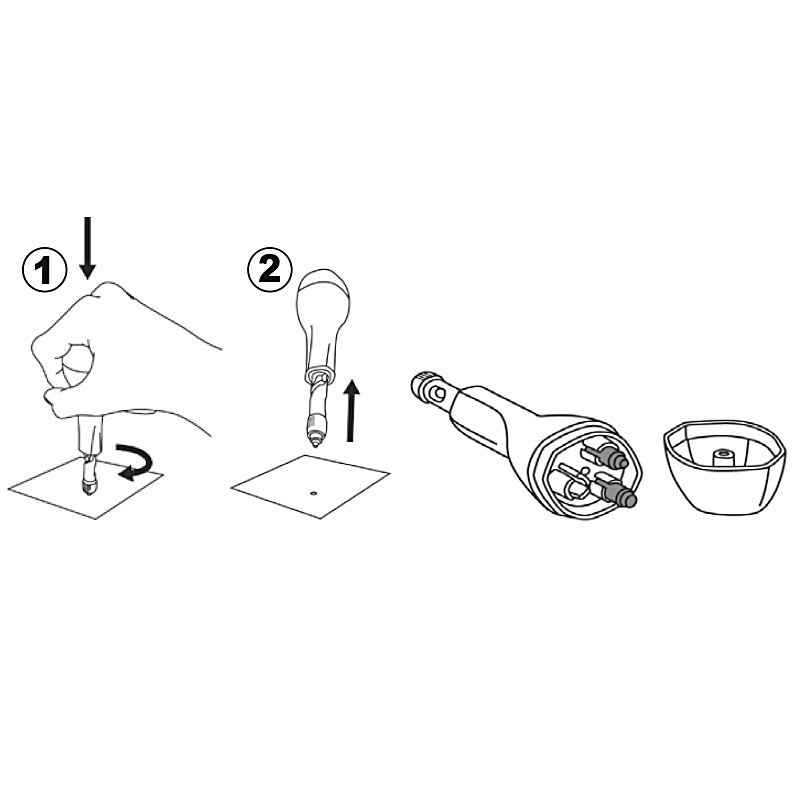 1
2