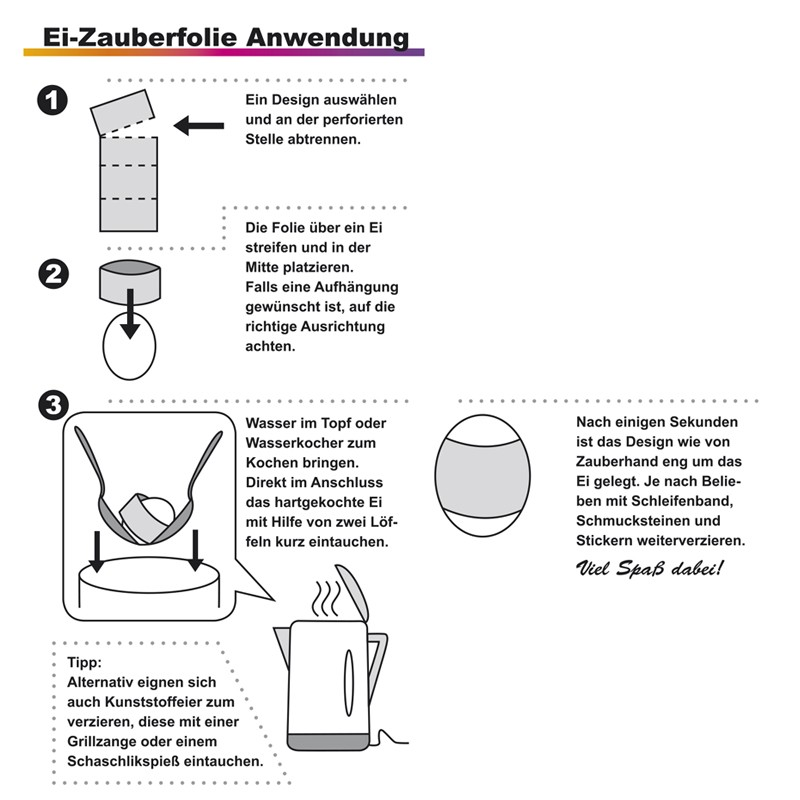 Ei-Zauberfolie Anwendung

1

Ein Design auswählen und an der perforierten Stelle abtrennen.

2

Die Folie über ein Ei streifen und in der Mitte platzieren.
Falls eine Aufhängung gewünscht ist, auf die richtige Ausrichtung achten.

3

Wasser im Topf oder Wasserkocher zum Kochen bringen.
Direkt im Anschluss das hartgekochte Ei mit Hilfe von zwei Löffeln kurz eintauchen.

Nach einigen Sekunden ist das Design wie von Zauberhand eng um das Ei gelegt. Je nach Belieben mit Schleifenband, Schmucksteinen und Stickern weiterverzieren.

Viel Spaß dabei!

Tipp:
Alternativ eignen sich auch Kunststoffeier zum verzieren, diese mit einer Grillzange oder einem Schaschlikspieß eintauchen.